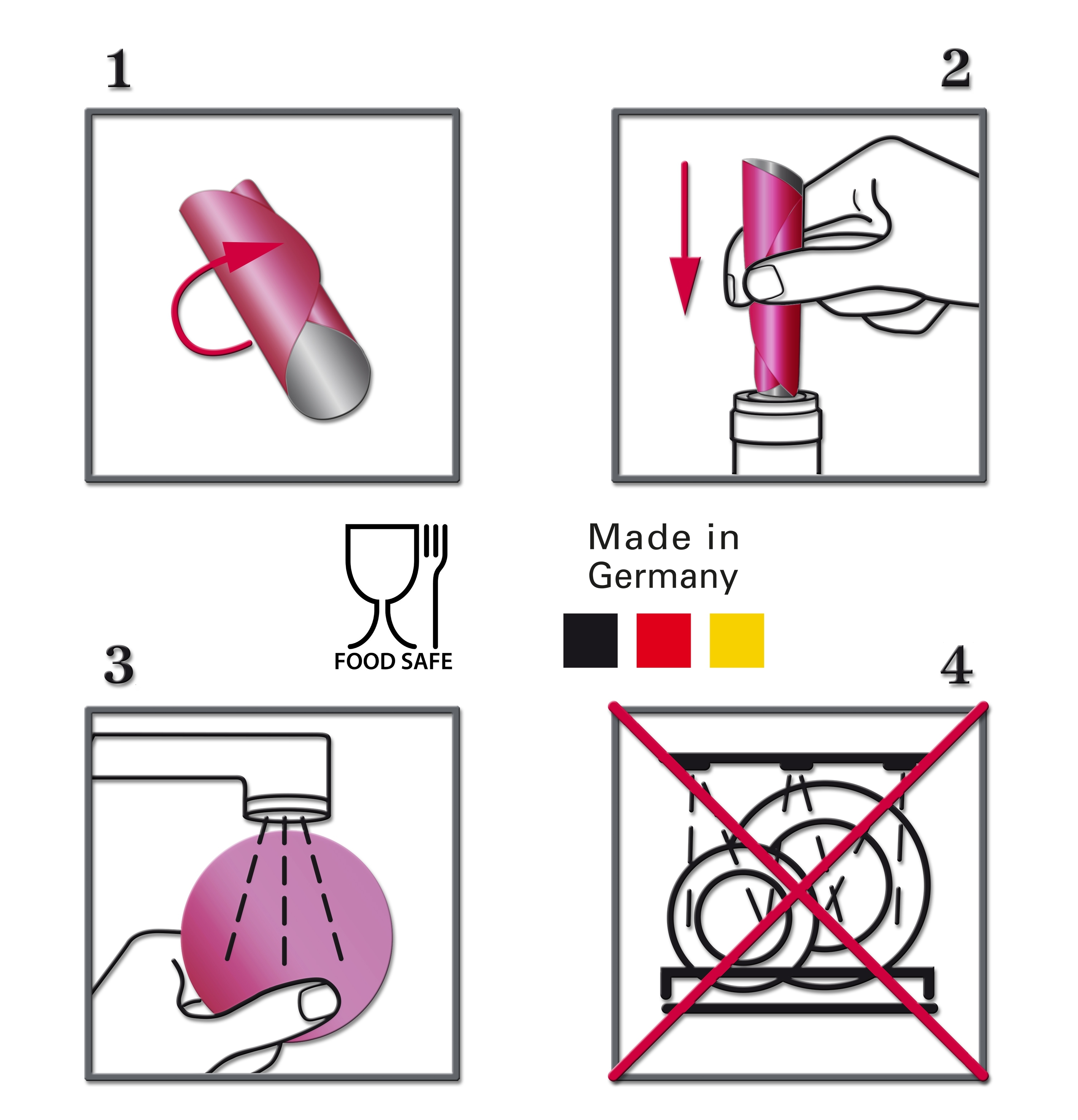 1

2

FOOD SAFE

Made in Germany

3

4