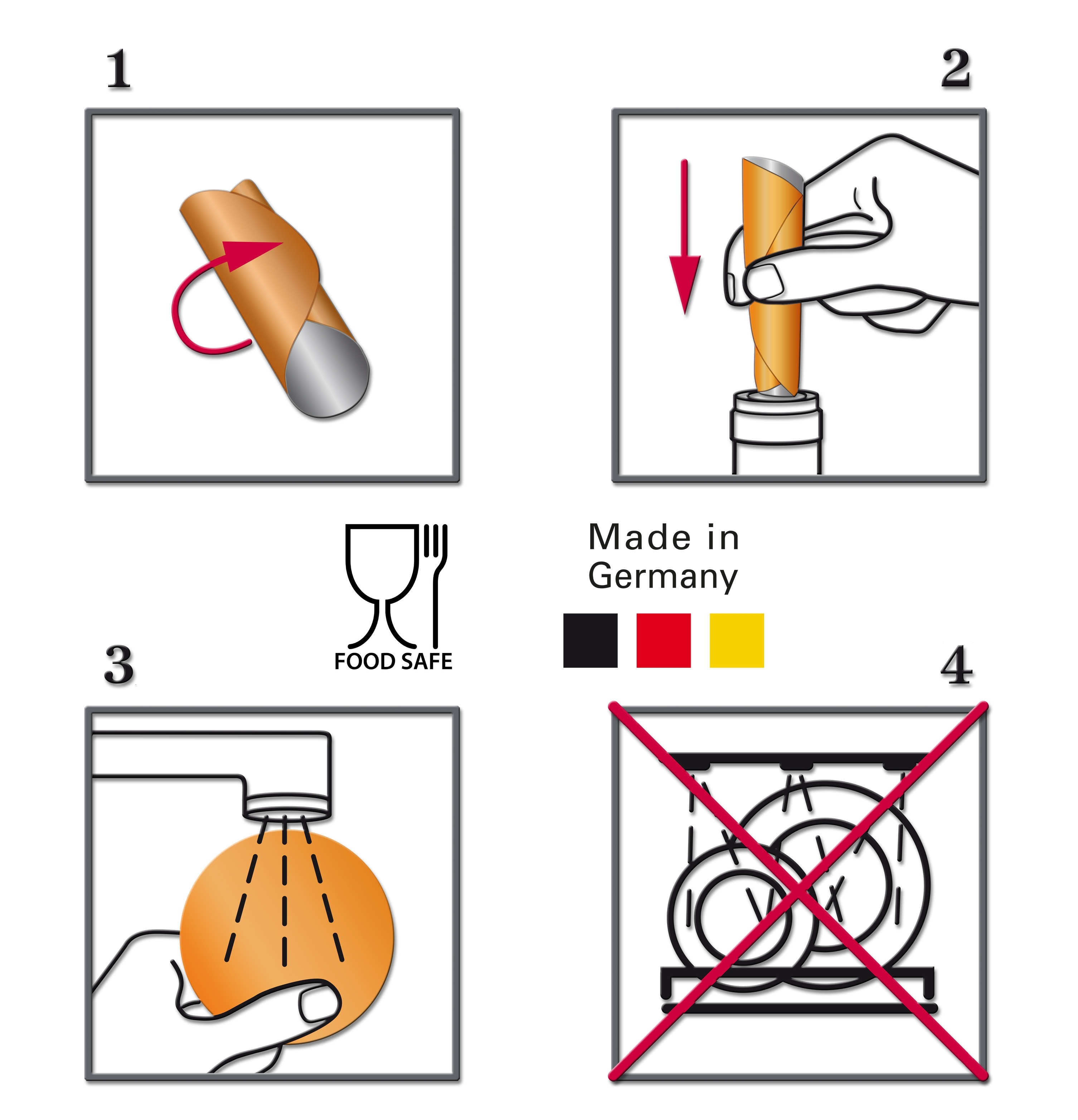 1

2

FOOD SAFE

Made in Germany

3

4