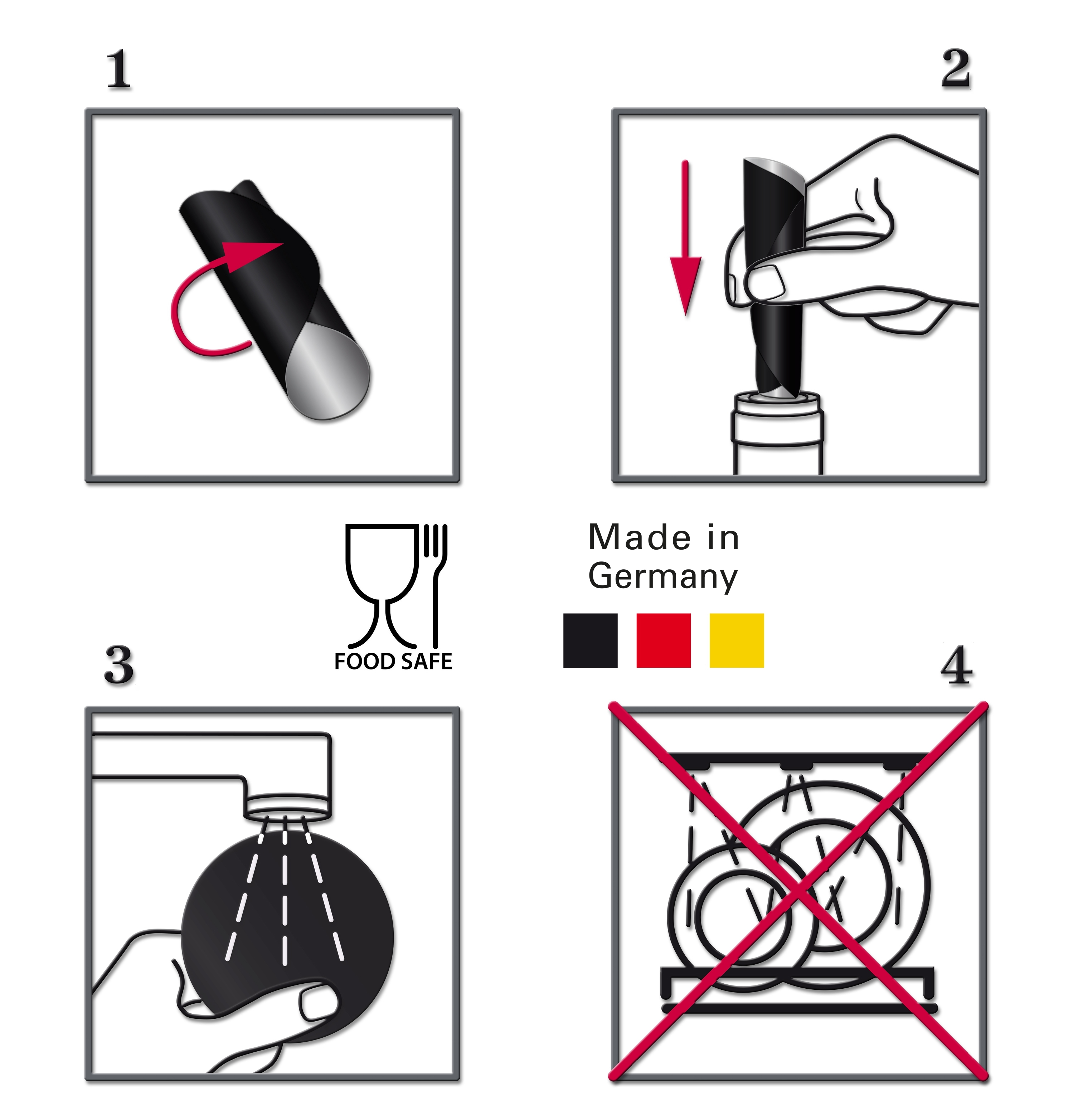 1

2

FOOD SAFE

Made in Germany

3

4