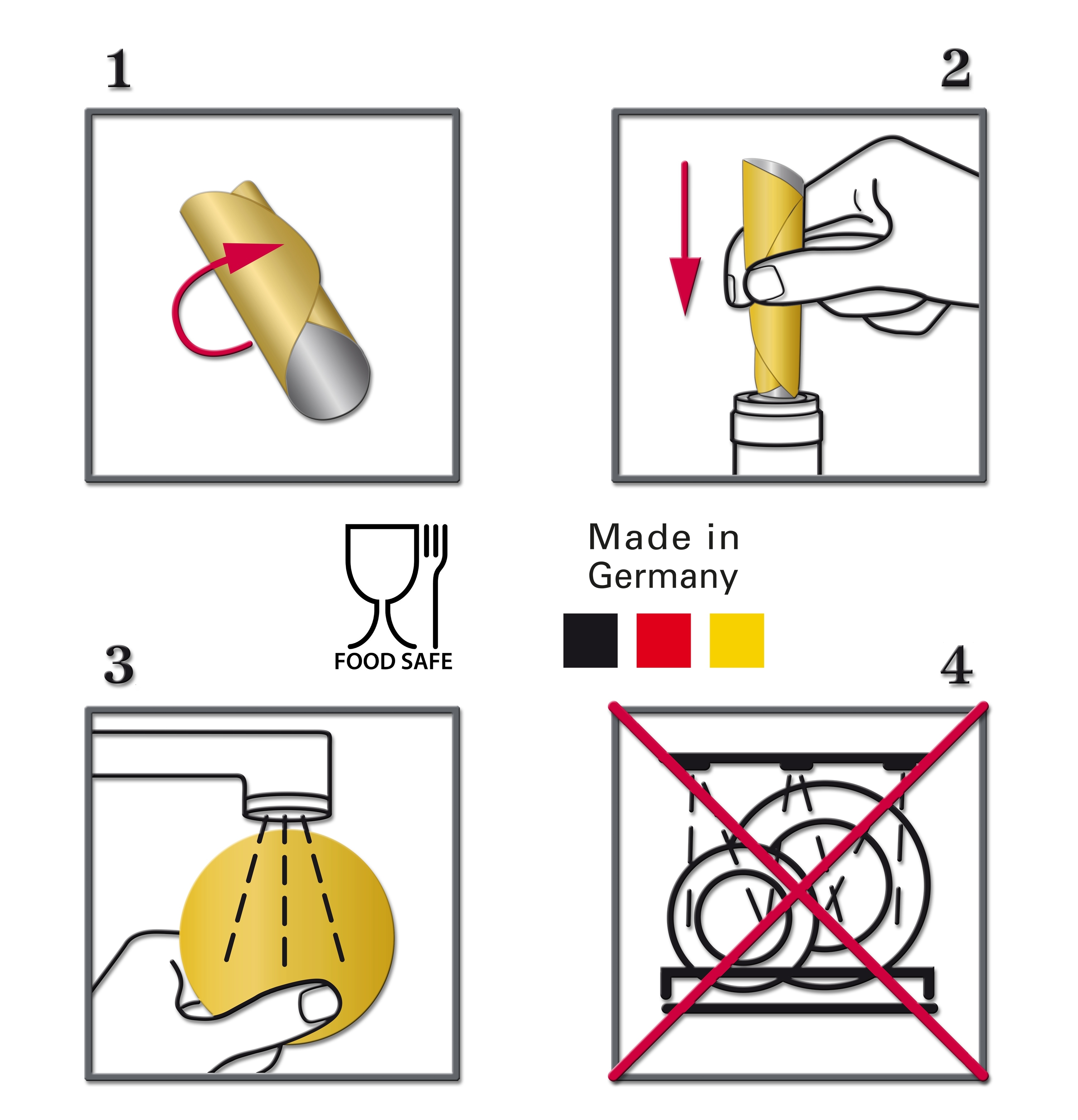 1

2

FOOD SAFE

Made in Germany

3

4